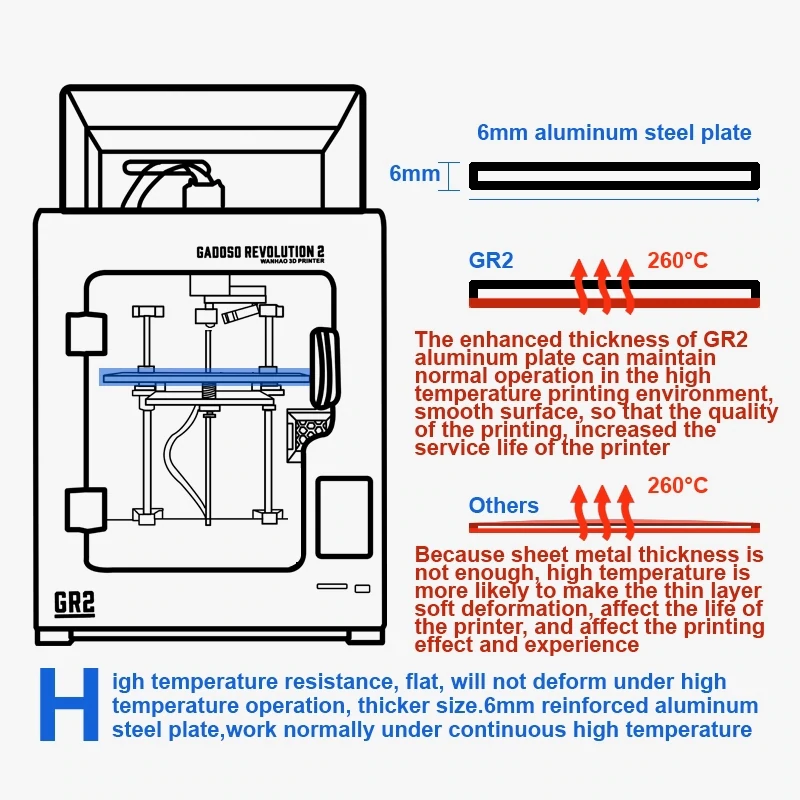 GADOSO REVOLUTION 2
WANHAO 3D PRINTER

GR2

6mm aluminum steel plate

6mm

GR2

260°C

The enhanced thickness of GR2 aluminum plate can maintain normal operation in the high temperature printing environment, smooth surface, so that the quality of the printing, increased the service life of the printer

Others

260°C

Because sheet metal thickness is not enough, high temperature is more likely to make the thin layer soft deformation, affect the life of the printer, and affect the printing effect and experience

High temperature resistance, flat, will not deform under high temperature operation, thicker size.6mm reinforced aluminum steel plate,work normally under continuous high temperature